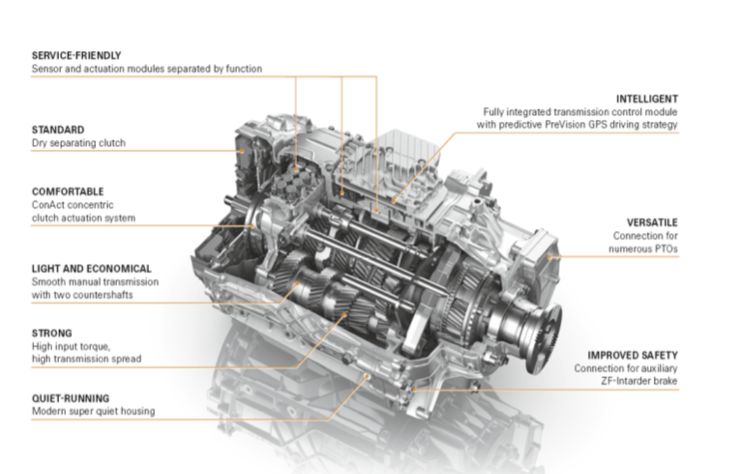 SERVICE-FRIENDLY
Sensor and actuation modules separated by function

STANDARD
Dry separating clutch

COMFORTABLE
ConAct concentric clutch actuation system

LIGHT AND ECONOMICAL
Smooth manual transmission with two countershafts

STRONG
High input torque, high transmission spread

QUIET-RUNNING
Modern super quiet housing

INTELLIGENT
Fully integrated transmission control module with predictive PreVision GPS driving strategy

VERSATILE
Connection for numerous PTOs

IMPROVED SAFETY
Connection for auxiliary ZF-Intarder brake